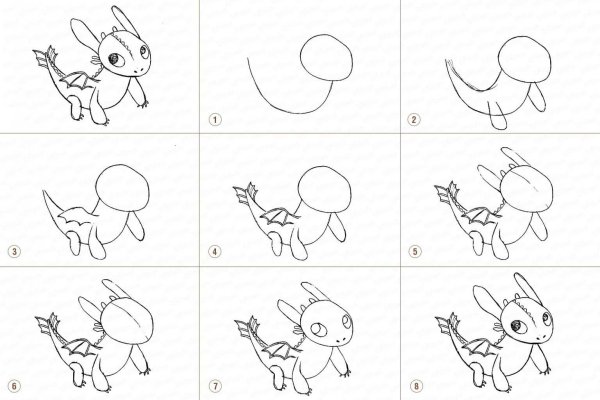 1

2

3

4

5

6

7

8