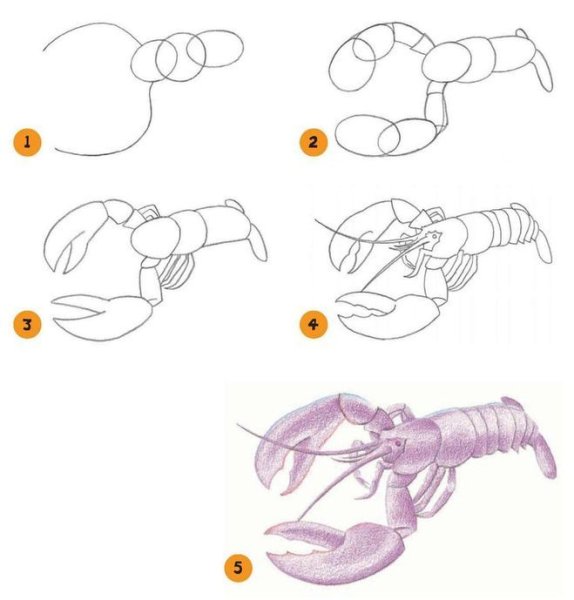 1

2

3

4

5