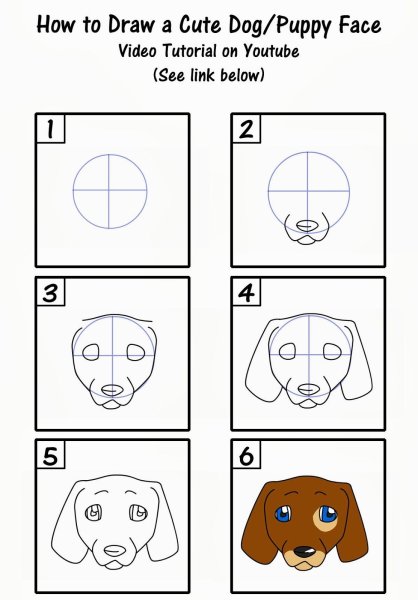 How to Draw a Cute Dog/Puppy Face
Video Tutorial on Youtube
(See link below)

1

2

3

4

5

6