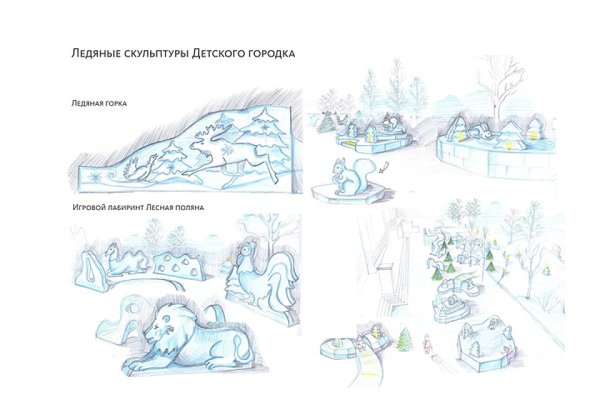 Ледяные скульптуры Детского городка

Ледяная горка

Игровой лабиринт Лесная поляна