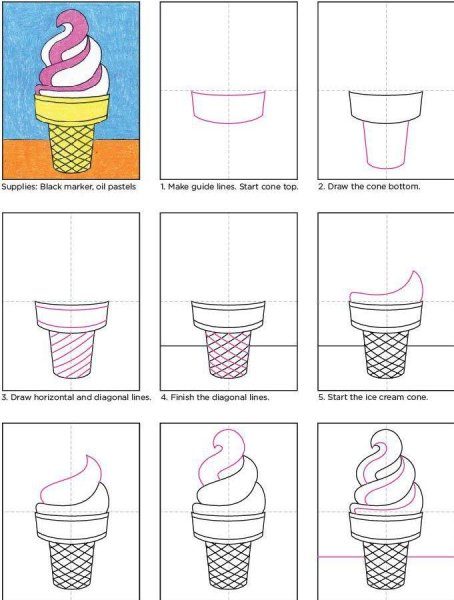 Supplies: Black marker, oil pastels

1. Make guide lines. Start cone top.

2. Draw the cone bottom.

3. Draw horizontal and diagonal lines.

4. Finish the diagonal lines.

5. Start the ice cream cone.