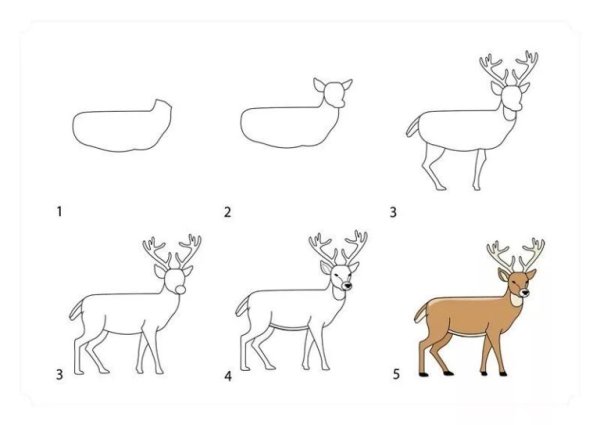 1

2

3

3

4

5