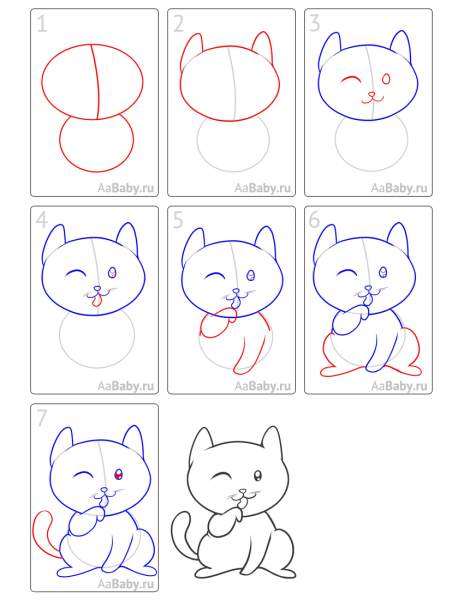 1

AaBaby.ru

2

AaBaby.ru

3

AaBaby.ru

4

AaBaby.ru

5

AaBaby.ru

6

AaBaby.ru

7

AaBaby.ru