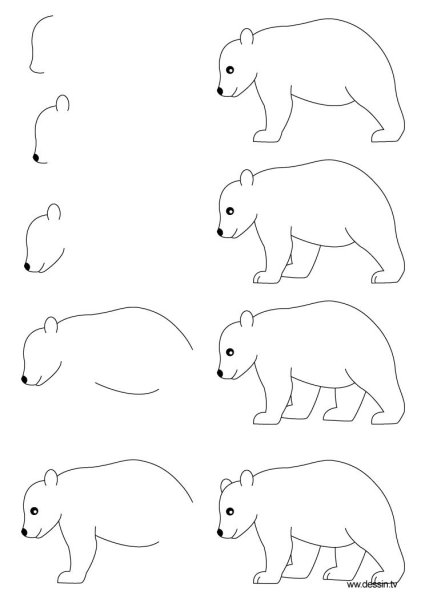 www.dessin.tv