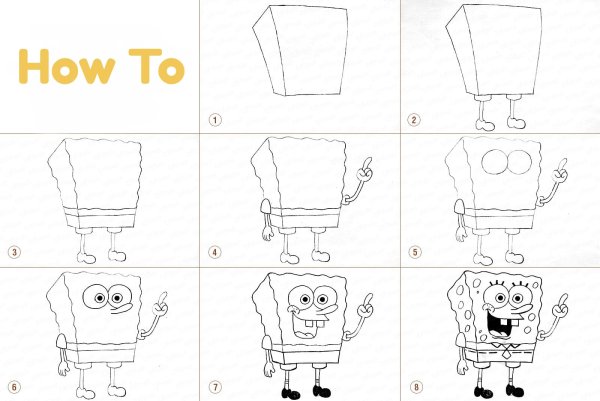 How To

1

2

3

4

5

6

7

8