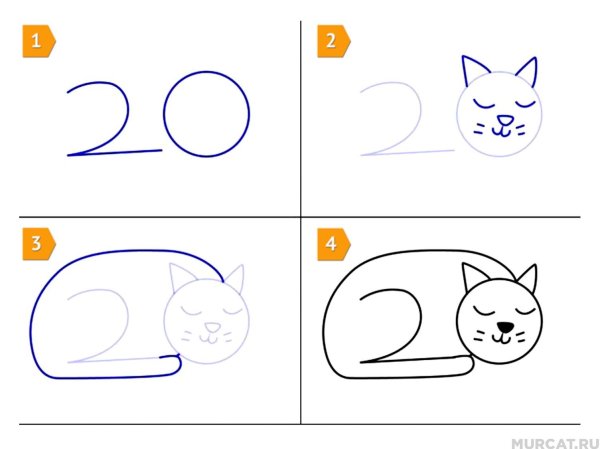 1

2

3

4

MURCAT.RU