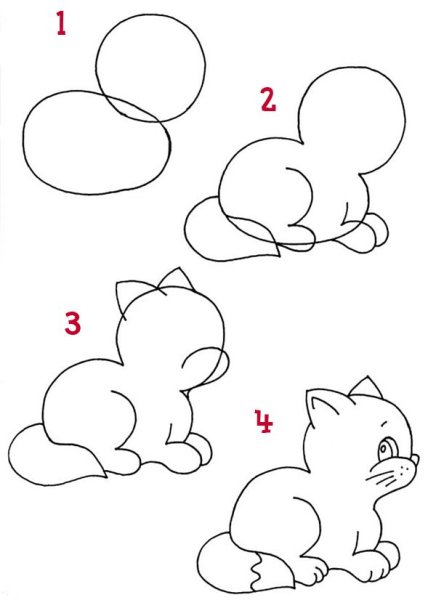 1

2

3

4