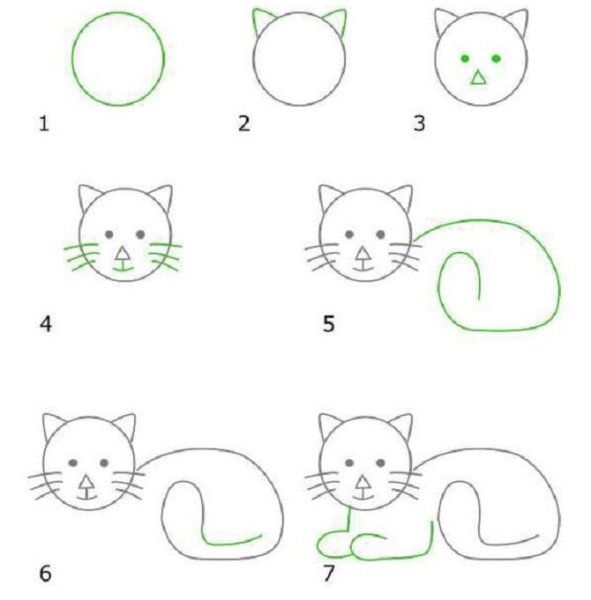 1

2

3

4

5

6

7