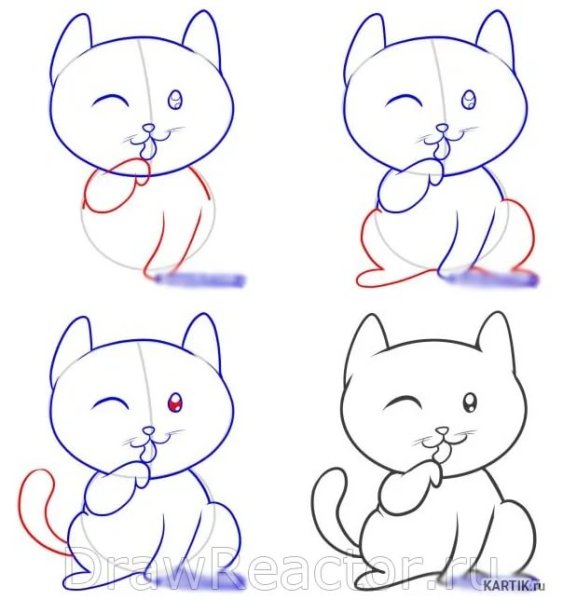 DrawReactor.ru
KARTIK.ru