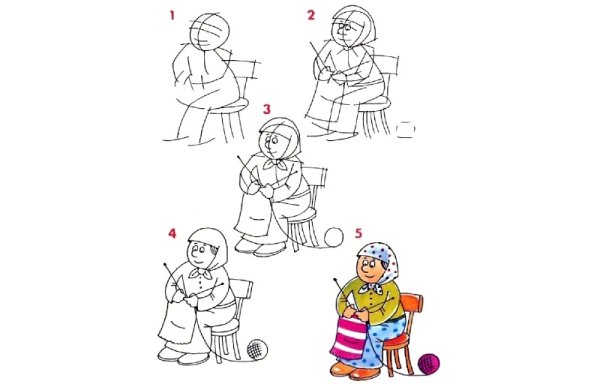 1

2

3

4

5