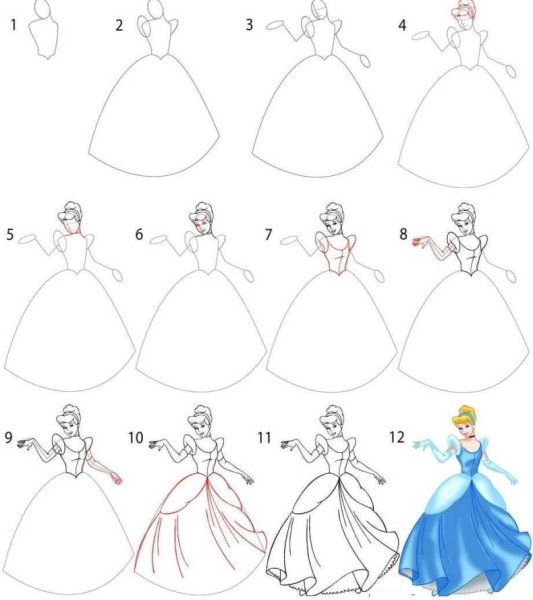 1 2 3 4

5 6 7 8

9 10 11 12