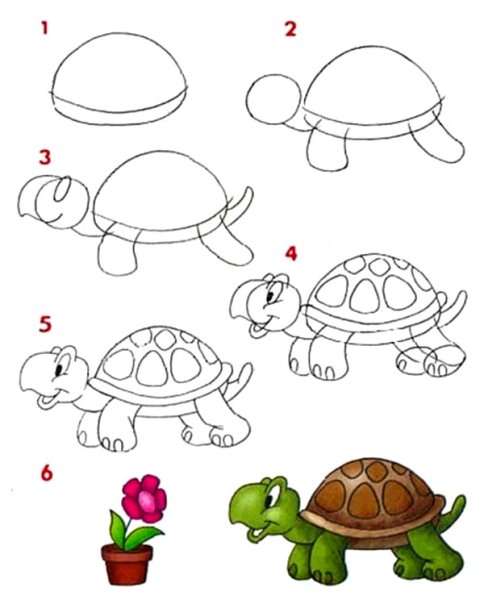 1

2

3

4

5

6