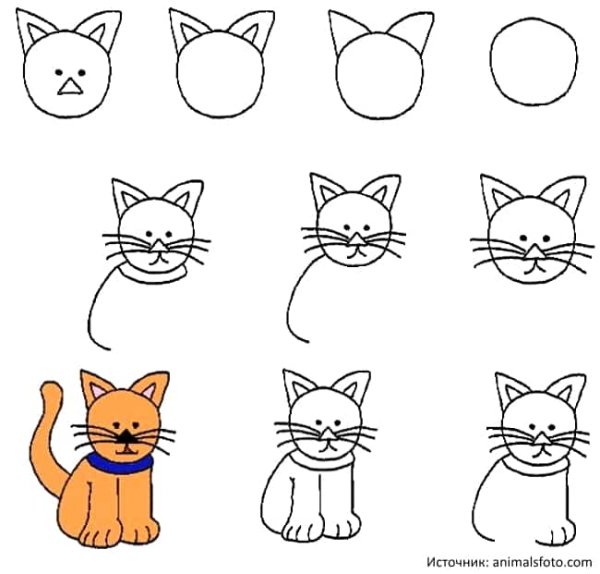 Источник: animalsfoto.com