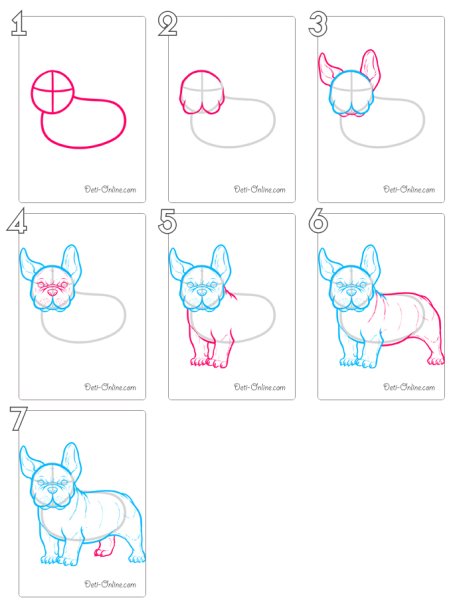 1

Deti-Online.com

2

Deti-Online.com

3

Deti-Online.com

4

Deti-Online.com

5

Deti-Online.com

6

Deti-Online.com

7

Deti-Online.com