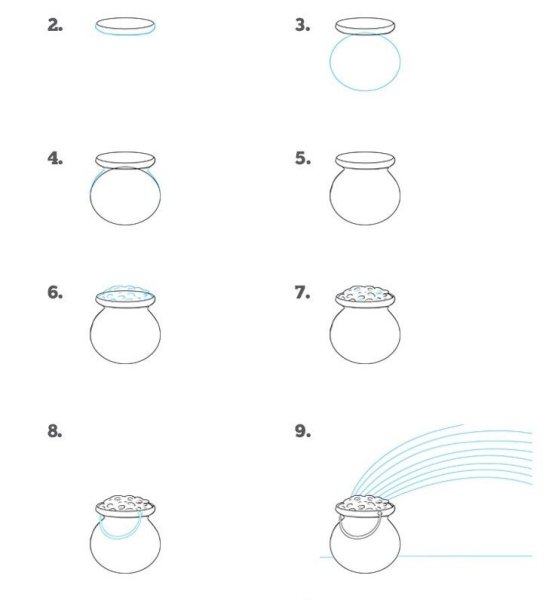 2.

3.

4.

5.

6.

7.

8.

9.