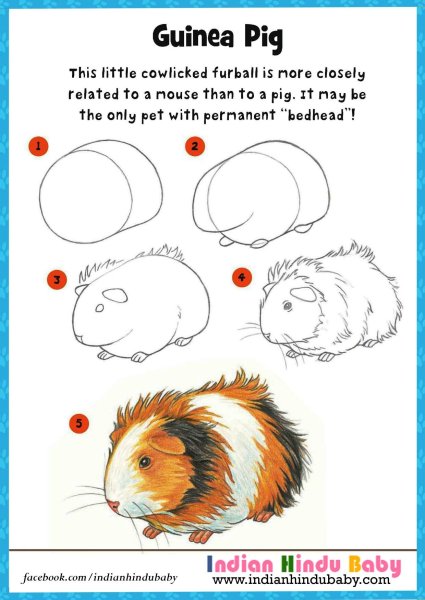 Guinea Pig

This little cowlicked furball is more closely related to a mouse than to a pig. It may be the only pet with permanent "bedhead"!

1

2

3

4

5

facebook.com/indianhindubaby

Indian Hindu Baby
www.indianhindubaby.com