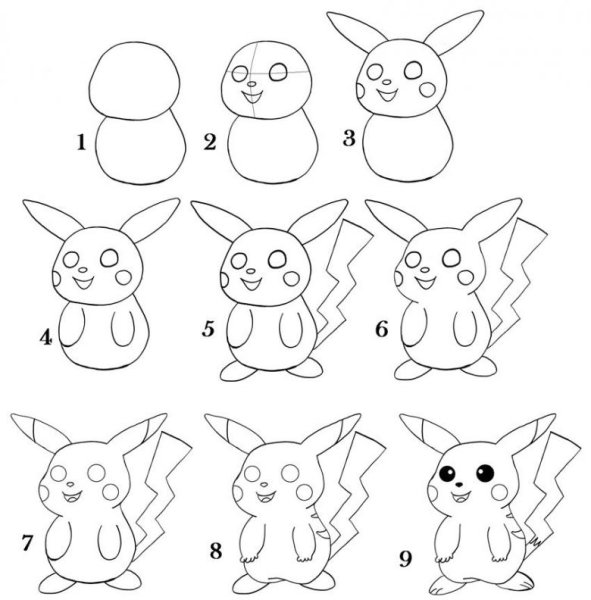 1
2
3
4
5
6
7
8
9