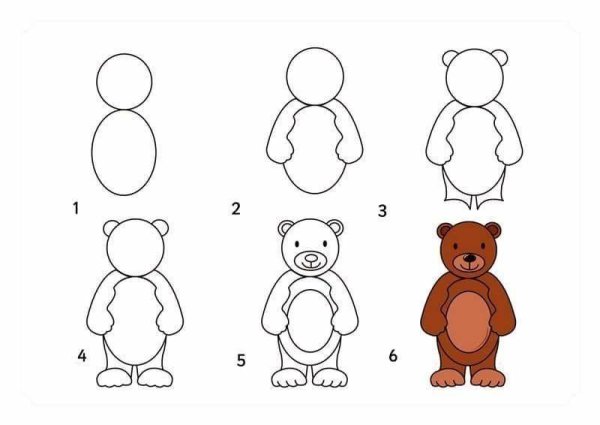 1

2

3

4

5

6