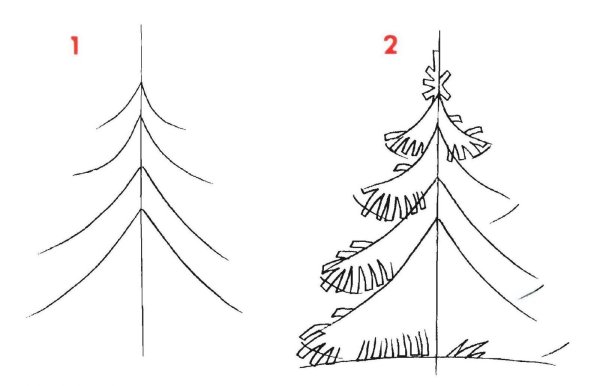 1

2