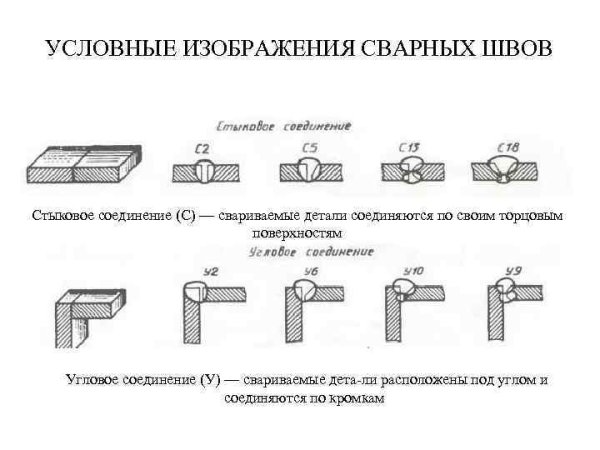 УСЛОВНЫЕ ИЗОБРАЖЕНИЯ СВАРНЫХ ШВОВ

Стыковое соединение

С2 С5 С15 С18

Стыковое соединение (С) — свариваемые детали соединяются по своим торцовым поверхностям

Угловое соединение

У2 У6 У10 У9

Угловое соединение (У) — свариваемые дета-ли расположены под углом и соединяются по кромкам