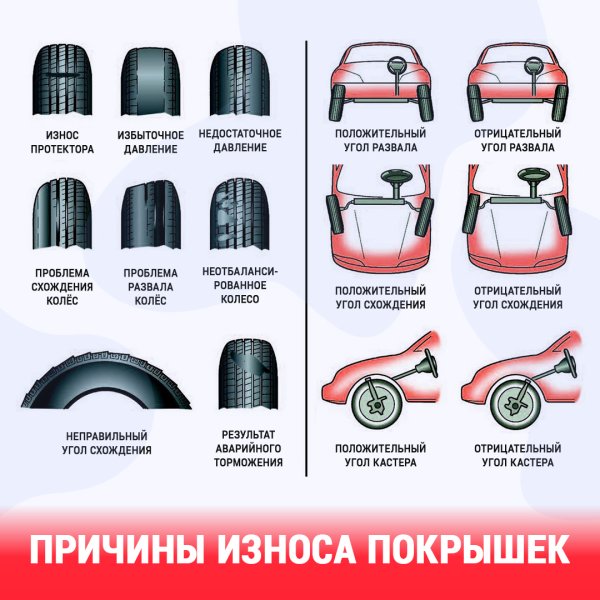 ИЗНОС ПРОТЕКТОРА

ИЗБЫТОЧНОЕ ДАВЛЕНИЕ

НЕДОСТАТОЧНОЕ ДАВЛЕНИЕ

ПРОБЛЕМА СХОЖДЕНИЯ КОЛЁС

ПРОБЛЕМА РАЗВАЛА КОЛЁС

НЕОТБАЛАНСИРОВАННОЕ КОЛЕСО

НЕПРАВИЛЬНЫЙ УГОЛ СХОЖДЕНИЯ

РЕЗУЛЬТАТ АВАРИЙНОГО ТОРМОЖЕНИЯ

ПОЛОЖИТЕЛЬНЫЙ УГОЛ РАЗВАЛА

ОТРИЦАТЕЛЬНЫЙ УГОЛ РАЗВАЛА

ПОЛОЖИТЕЛЬНЫЙ УГОЛ СХОЖДЕНИЯ

ОТРИЦАТЕЛЬНЫЙ УГОЛ СХОЖДЕНИЯ

ПОЛОЖИТЕЛЬНЫЙ УГОЛ КАСТЕРА

ОТРИЦАТЕЛЬНЫЙ УГОЛ КАСТЕРА

ПРИЧИНЫ ИЗНОСА ПОКРЫШЕК