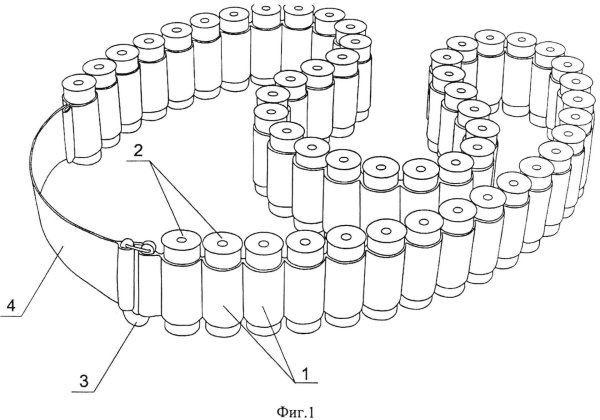 2
4
3
1
Фиг.1