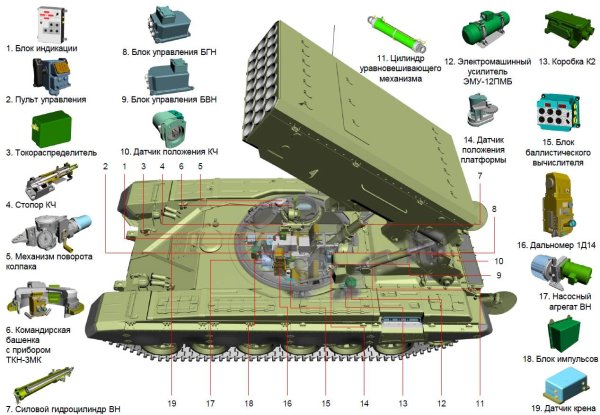 1. Блок индикации

2. Пульт управления

3. Токораспределитель

4. Стопор КЧ

5. Механизм поворота колпака

6. Командирская башенка с прибором ТКН-3МК

7. Силовой гидроцилиндр ВН

8. Блок управления БГН

9. Блок управления БВН

10. Датчик положения КЧ

11. Цилиндр уравновешивающего механизма

12. Электромашинный усилитель ЭМУ-12ПМБ

13. Коробка К2

14. Датчик положения платформы

15. Блок баллистического вычислителя

16. Дальномер 1Д14

17. Насосный агрегат ВН

18. Блок импульсов

19. Датчик крена

2 1 3 4 6 5

7

8

10

9

19 17 18 16 15 14 13 12 11