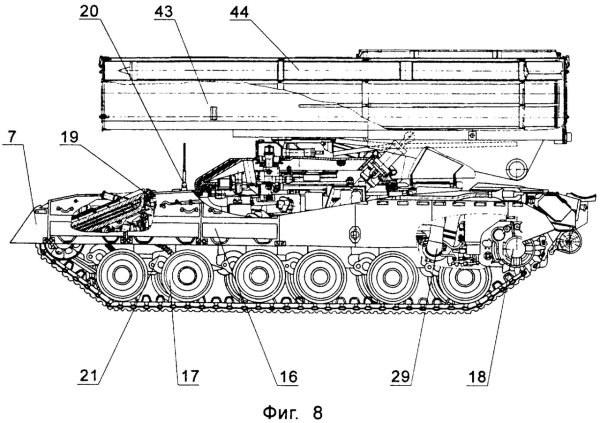 20
43
44
7
19
21
17
16
29
18
Фиг. 8