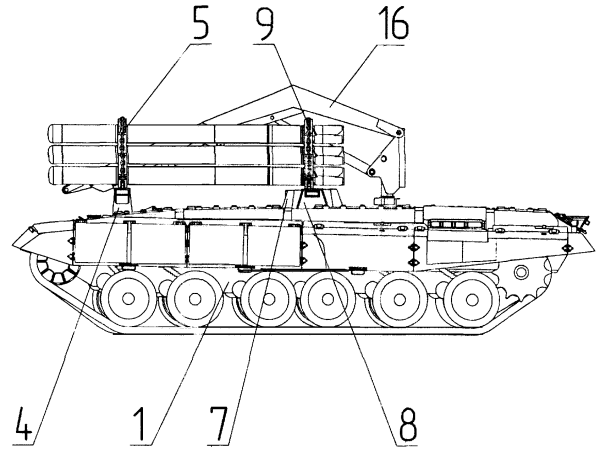 5
9
16
4
1
7
8