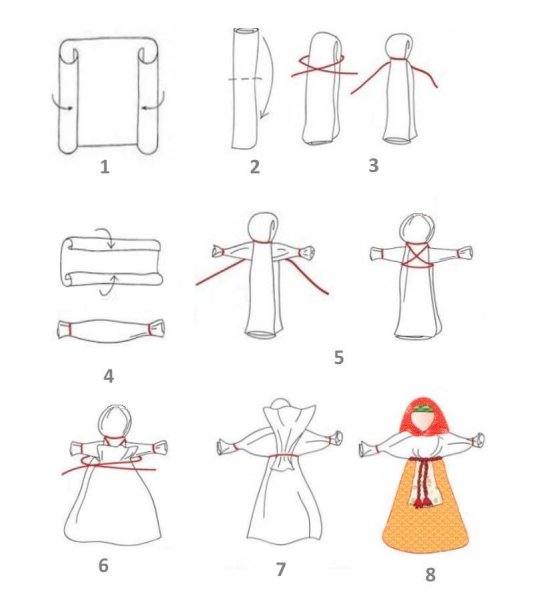 1
2
3
4
5
6
7
8