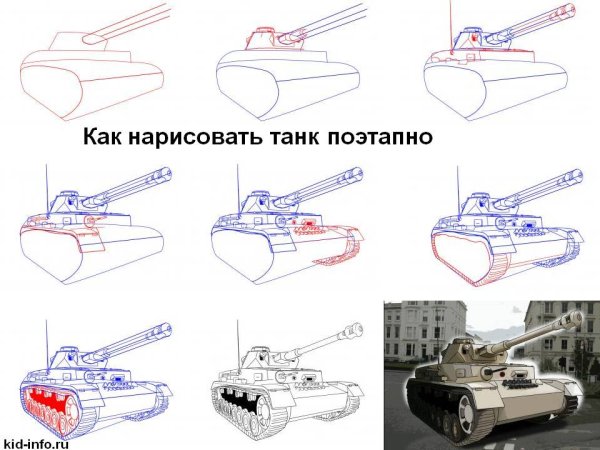 Как нарисовать танк поэтапно

kid-info.ru