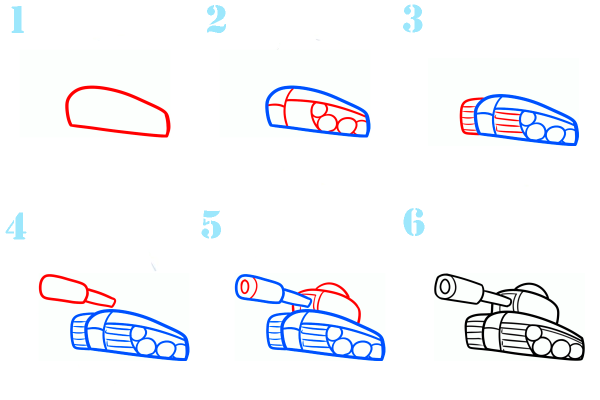 1

2

3

4

5

6