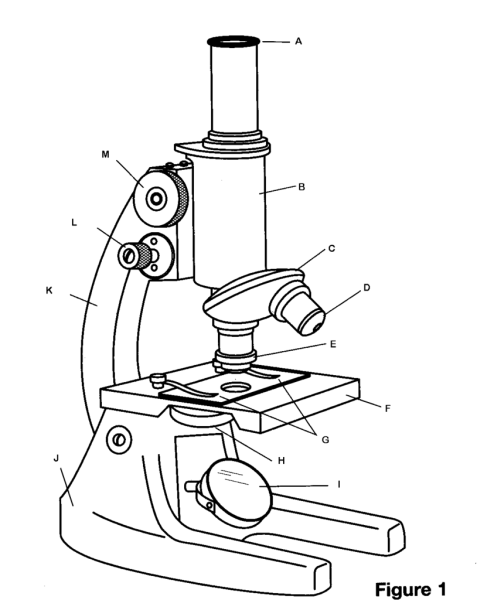 A
M
B
L
C
K
D
E
F
G
H
J
I
Figure 1