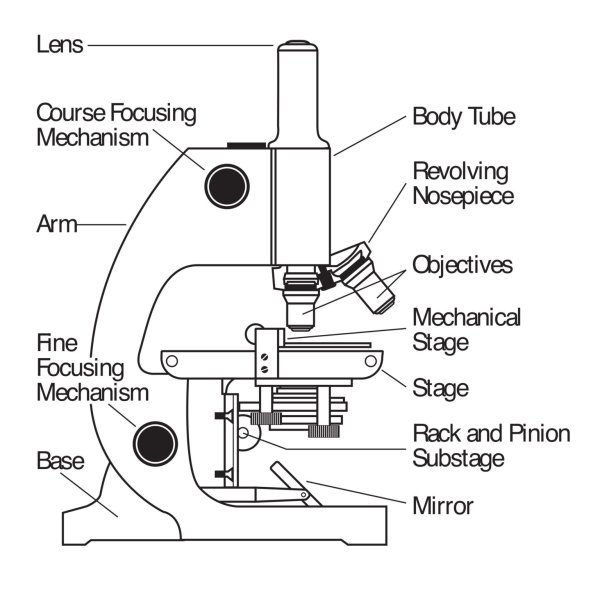 Lens
Course Focusing Mechanism
Arm
Fine Focusing Mechanism
Base
Body Tube
Revolving Nosepiece
Objectives
Mechanical Stage
Stage
Rack and Pinion Substage
Mirror