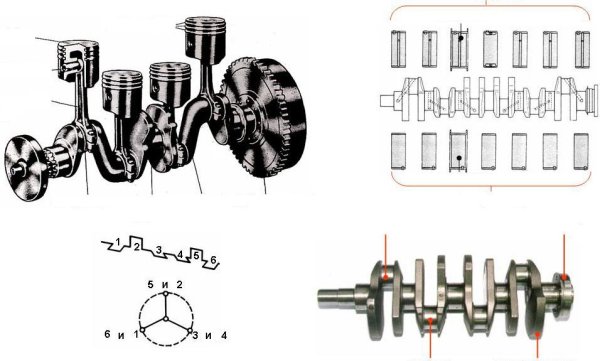 1 2 3 4 5 6

5 и 2

6 и 1

3 и 4