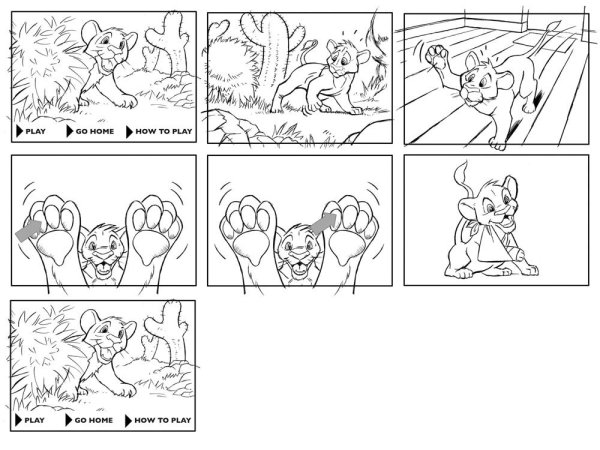 PLAY GO HOME HOW TO PLAY

PLAY GO HOME HOW TO PLAY