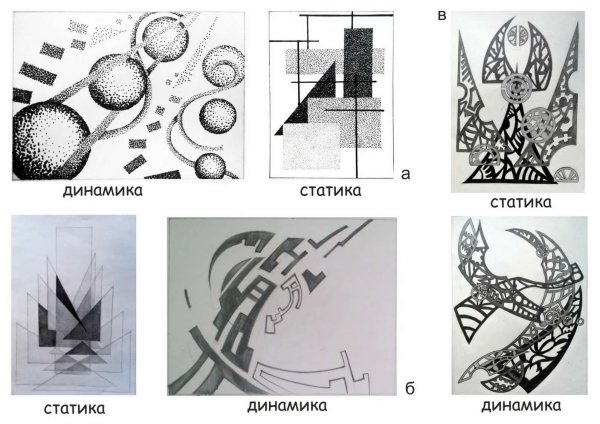 в

динамика

статика

а

статика

статика

динамика

б

динамика