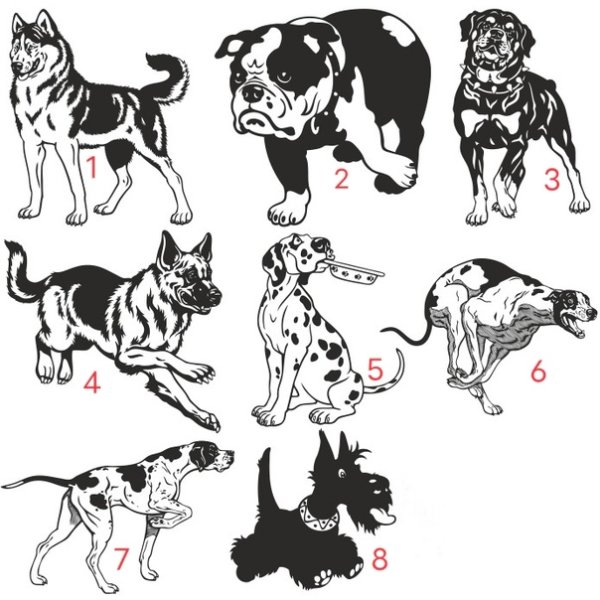 1
2
3
4
5
6
7
8