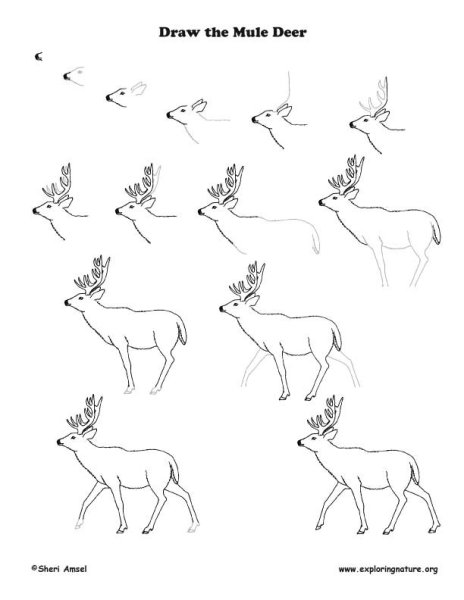 Draw the Mule Deer

©Sheri Amsel

www.exploringnature.org