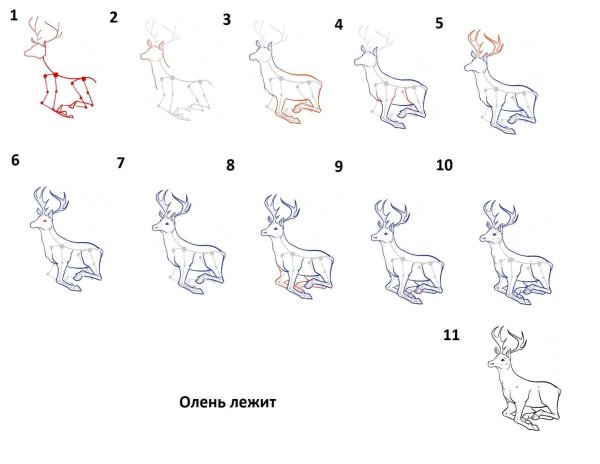 1
2
3
4
5
6
7
8
9
10
11
Олень лежит