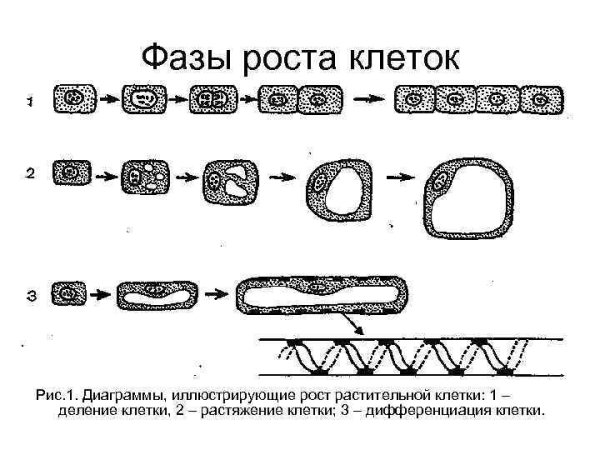 Фазы роста клеток

1

2

3

Рис.1. Диаграммы, иллюстрирующие рост растительной клетки: 1 – деление клетки, 2 – растяжение клетки; 3 – дифференциация клетки.