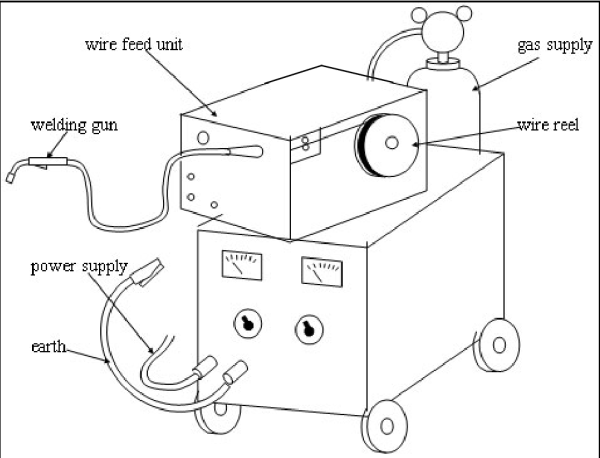 wire feed unit

gas supply

welding gun

wire reel

power supply

earth