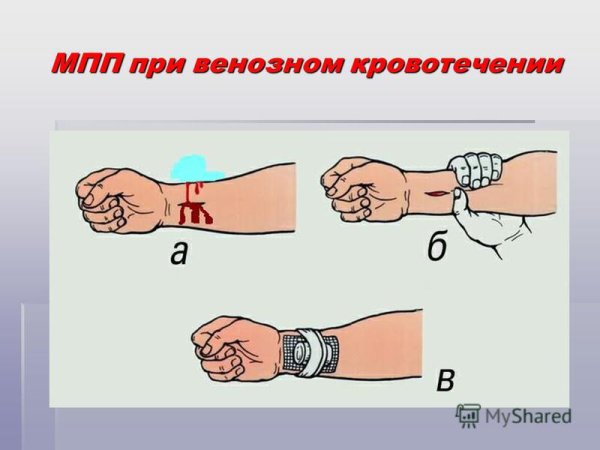 МПП при венозном кровотечении

а

б

в

MyShared