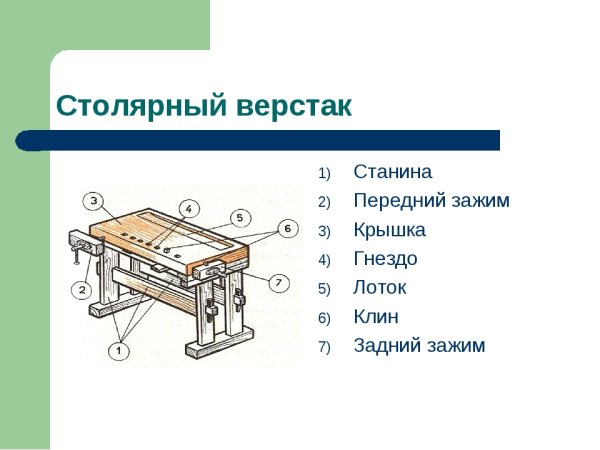 Столярный верстак

3
4
5
6
2
7
1

1) Станина
2) Передний зажим
3) Крышка
4) Гнездо
5) Лоток
6) Клин
7) Задний зажим