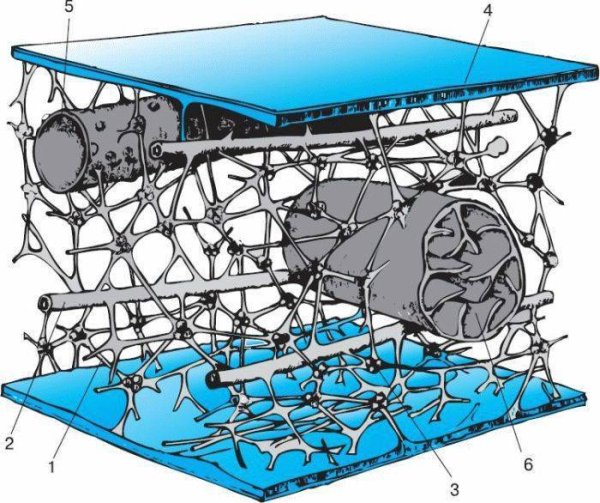 5
4
2
1
3
6