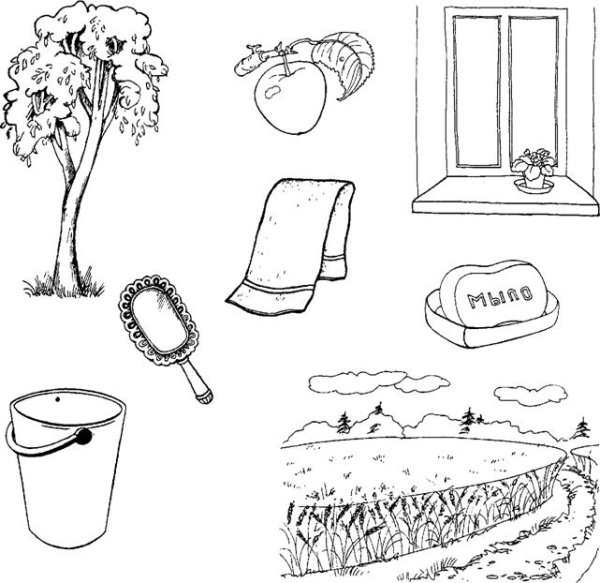 МЫЛО