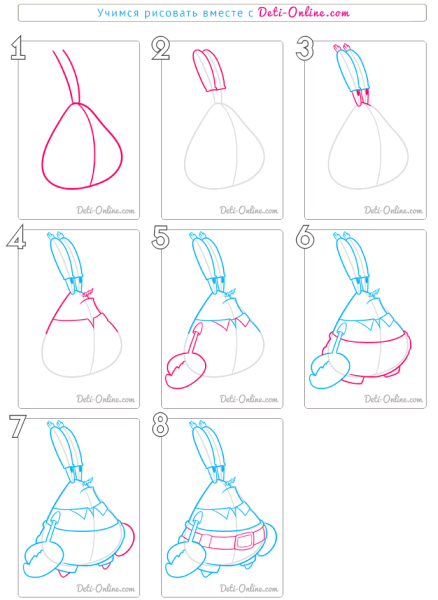 Учимся рисовать вместе с Deti-Online.com

1

Deti-Online.com

2

Deti-Online.com

3

Deti-Online.com

4

Deti-Online.com

5

Deti-Online.com

6

Deti-Online.com

7

Deti-Online.com

8

Deti-Online.com