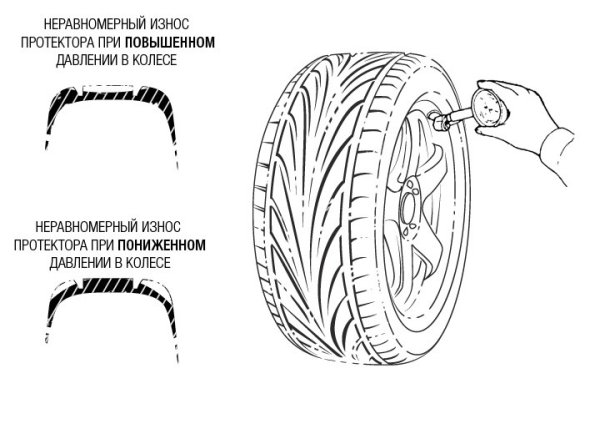 НЕРАВНОМЕРНЫЙ ИЗНОС ПРОТЕКТОРА ПРИ ПОВЫШЕННОМ ДАВЛЕНИИ В КОЛЕСЕ

НЕРАВНОМЕРНЫЙ ИЗНОС ПРОТЕКТОРА ПРИ ПОНИЖЕННОМ ДАВЛЕНИИ В КОЛЕСЕ