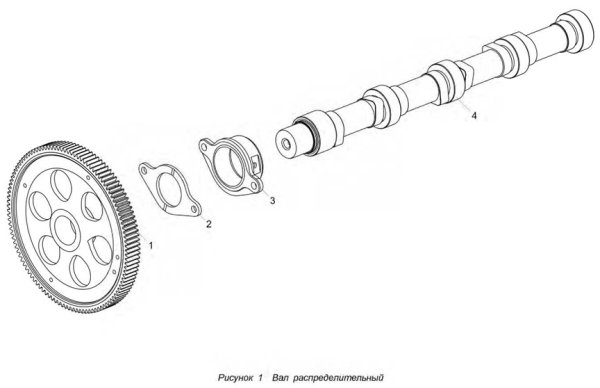 4

3

2

1

Рисунок 1 Вал распределительный