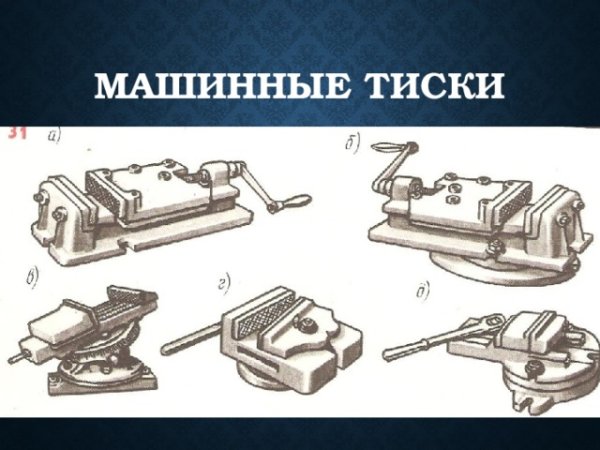 МАШИННЫЕ ТИСКИ

31 а)

б)

в)

г)

д)